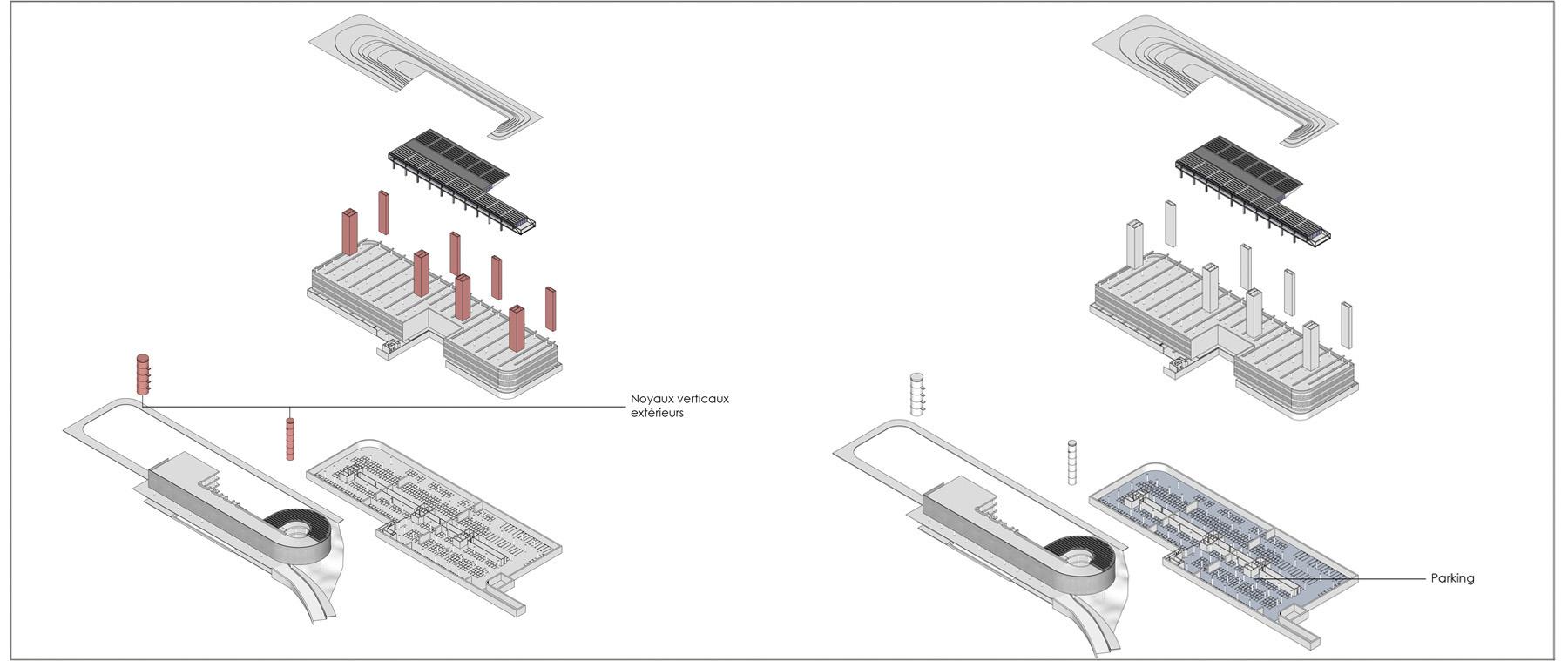 Noyaux verticaux extérieurs

Parking